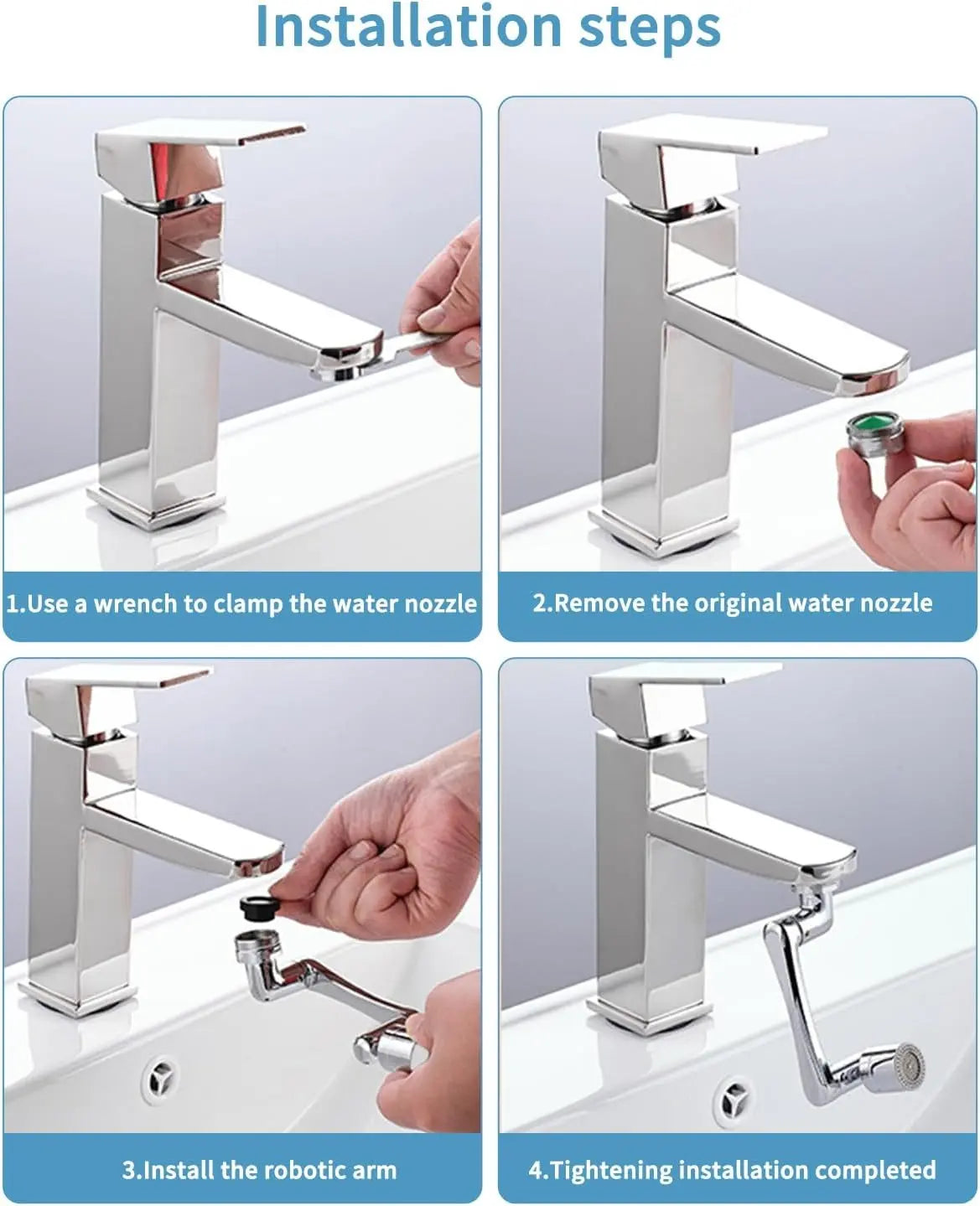 Installation steps

1.Use a wrench to clamp the water nozzle

2.Remove the original water nozzle

3.Install the robotic arm

4.Tightening installation completed